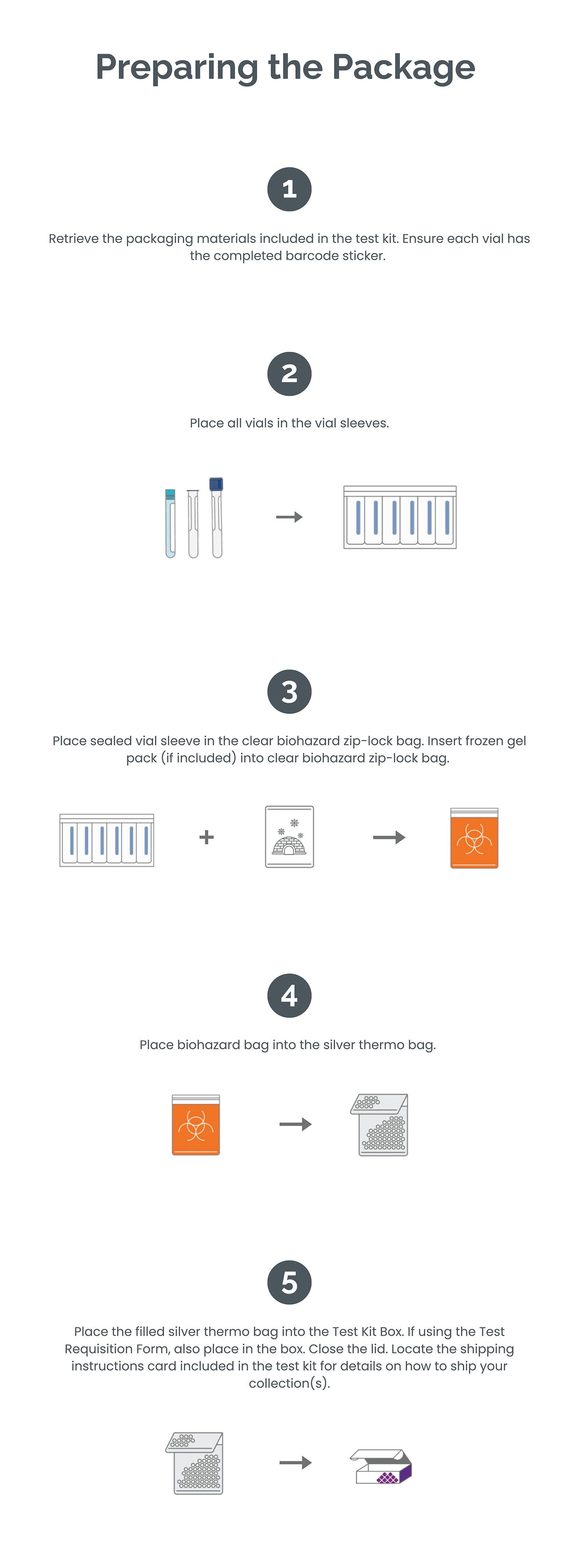 Preparing the Package

1

Retrieve the packaging materials included in the test kit. Ensure each vial has the completed barcode sticker.

2

Place all vials in the vial sleeves.

3

Place sealed vial sleeve in the clear biohazard zip-lock bag. Insert frozen gel pack (if included) into clear biohazard zip-lock bag.

+

4

Place biohazard bag into the silver thermo bag.

5

Place the filled silver thermo bag into the Test Kit Box. If using the Test Requisition Form, also place in the box. Close the lid. Locate the shipping instructions card included in the test kit for details on how to ship your collection(s).